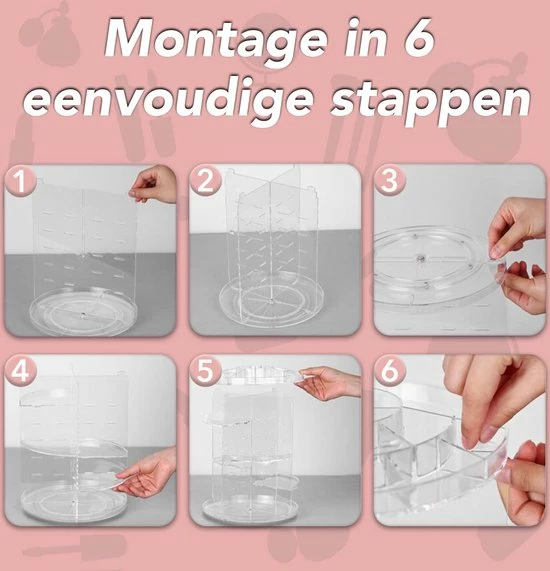 Montage in 6 eenvoudige stappen

1

2

3

4

5

6