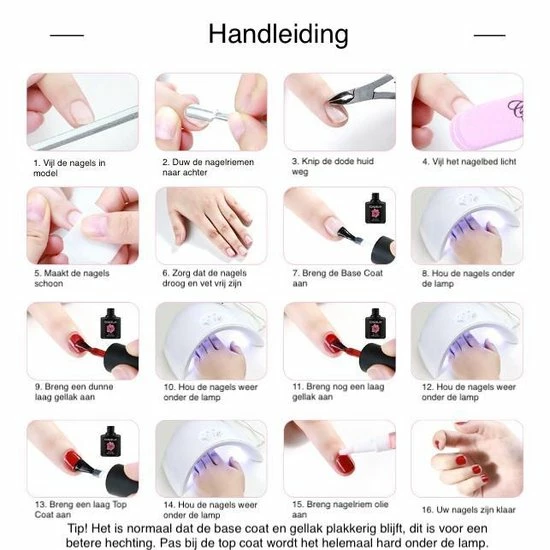 Handleiding

1. Vijl de nagels in model

2. Duw de nagelriemen naar achter

3. Knip de dode huid weg

4. Vijl het nagelbed licht

5. Maakt de nagels schoon

6. Zorg dat de nagels droog en vet vrij zijn

7. Breng de Base Coat aan

8. Hou de nagels onder de lamp

9. Breng een dunne laag gellak aan

10. Hou de nagels weer onder de lamp

11. Breng nog een laag gellak aan

12. Hou de nagels weer onder de lamp

13. Breng een laag Top Coat aan

14. Hou de nagels weer onder de lamp

15. Breng nagelriem olie aan

16. Uw nagels zijn klaar

Tip! Het is normaal dat de base coat en gellak plakkerig blijft, dit is voor een betere hechting. Pas bij de top coat wordt het helemaal hard onder de lamp.