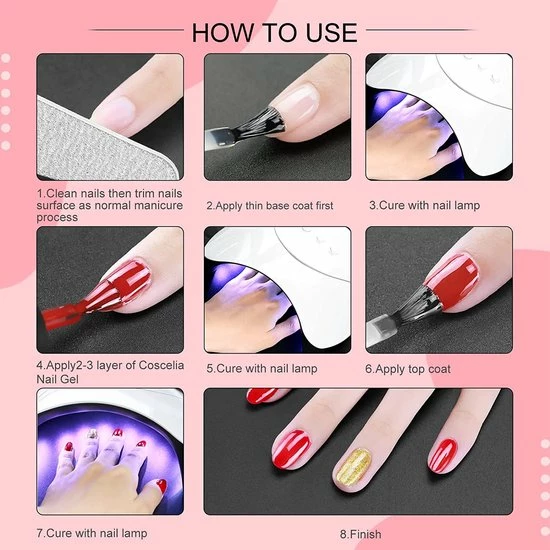 HOW TO USE

1.Clean nails then trim nails surface as normal manicure process

2.Apply thin base coat first

3.Cure with nail lamp

4.Apply2-3 layer of Coscelia Nail Gel

5.Cure with nail lamp

6.Apply top coat

7.Cure with nail lamp

8.Finish