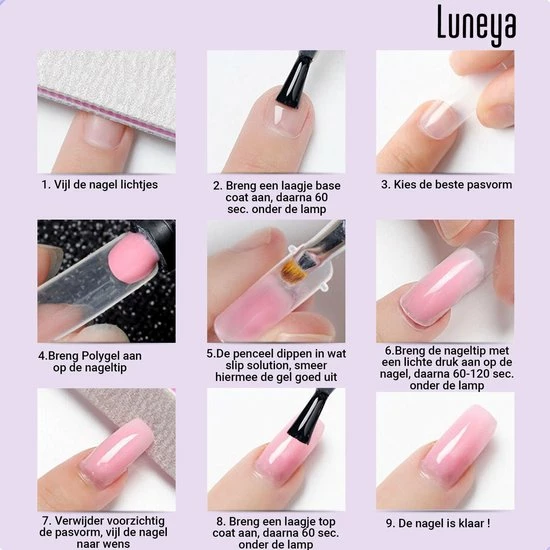 Luneya

1. Vijl de nagel lichtjes

2. Breng een laagje base coat aan, daarna 60 sec. onder de lamp

3. Kies de beste pasvorm

4.Breng Polygel aan op de nageltip

5.De penceel dippen in wat slip solution, smeer hiermee de gel goed uit

6.Breng de nageltip met een lichte druk aan op de nagel, daarna 60-120 sec. onder de lamp

7. Verwijder voorzichtig de pasvorm, vijl de nagel naar wens

8. Breng een laagje top coat aan, daarna 60 sec. onder de lamp

9. De nagel is klaar !